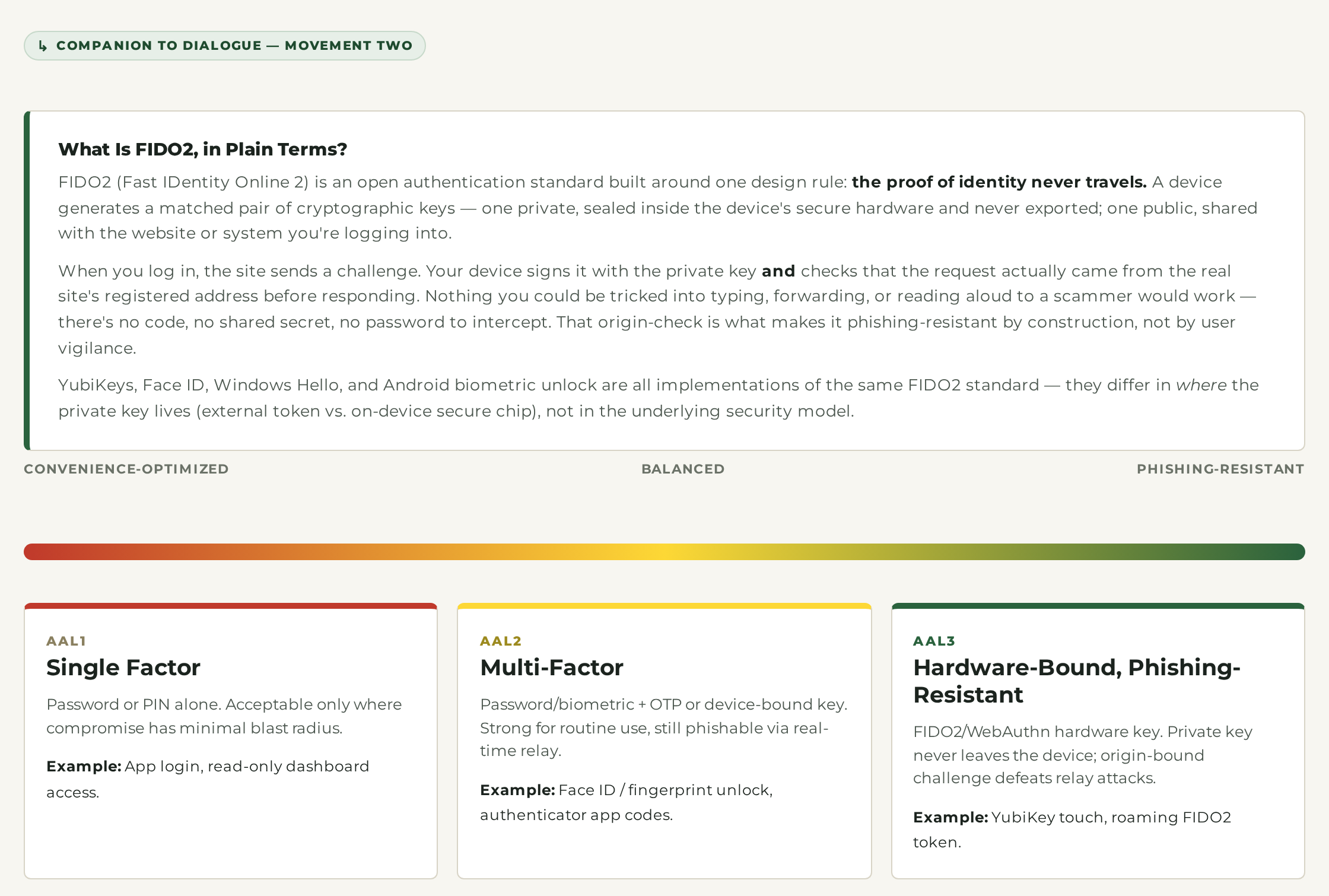 ↳ COMPANION TO DIALOGUE — MOVEMENT TWO

What Is FIDO2, in Plain Terms?

FIDO2 (Fast IDentity Online 2) is an open authentication standard built around one design rule: the proof of identity never travels. A device generates a matched pair of cryptographic keys — one private, sealed inside the device's secure hardware and never exported; one public, shared with the website or system you're logging into.

When you log in, the site sends a challenge. Your device signs it with the private key and checks that the request actually came from the real site's registered address before responding. Nothing you could be tricked into typing, forwarding, or reading aloud to a scammer would work — there's no code, no shared secret, no password to intercept. That origin-check is what makes it phishing-resistant by construction, not by user vigilance.

YubiKeys, Face ID, Windows Hello, and Android biometric unlock are all implementations of the same FIDO2 standard — they differ in where the private key lives (external token vs. on-device secure chip), not in the underlying security model.

CONVENIENCE-OPTIMIZED

BALANCED

PHISHING-RESISTANT

AAL1

Single Factor

Password or PIN alone. Acceptable only where compromise has minimal blast radius.

Example: App login, read-only dashboard access.

AAL2

Multi-Factor

Password/biometric + OTP or device-bound key. Strong for routine use, still phishable via real-time relay.

Example: Face ID / fingerprint unlock, authenticator app codes.

AAL3

Hardware-Bound, Phishing-Resistant

FIDO2/WebAuthn hardware key. Private key never leaves the device; origin-bound challenge defeats relay attacks.

Example: YubiKey touch, roaming FIDO2 token.